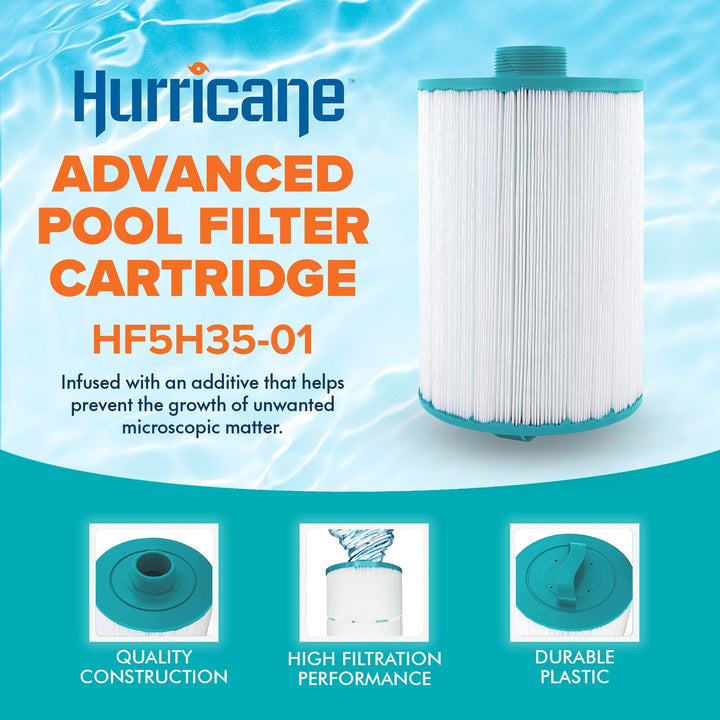 Hurricane™

ADVANCED POOL FILTER CARTRIDGE

HF5H35-01

Infused with an additive that helps prevent the growth of unwanted microscopic matter.

QUALITY CONSTRUCTION

HIGH FILTRATION PERFORMANCE

DURABLE PLASTIC