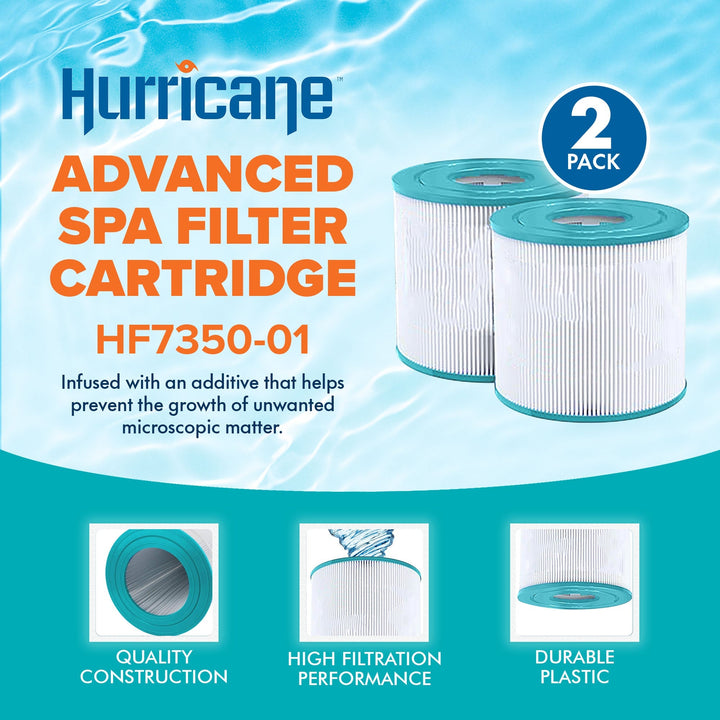 Hurricane™

ADVANCED SPA FILTER CARTRIDGE

HF7350-01

Infused with an additive that helps prevent the growth of unwanted microscopic matter.

2 PACK

QUALITY CONSTRUCTION

HIGH FILTRATION PERFORMANCE

DURABLE PLASTIC