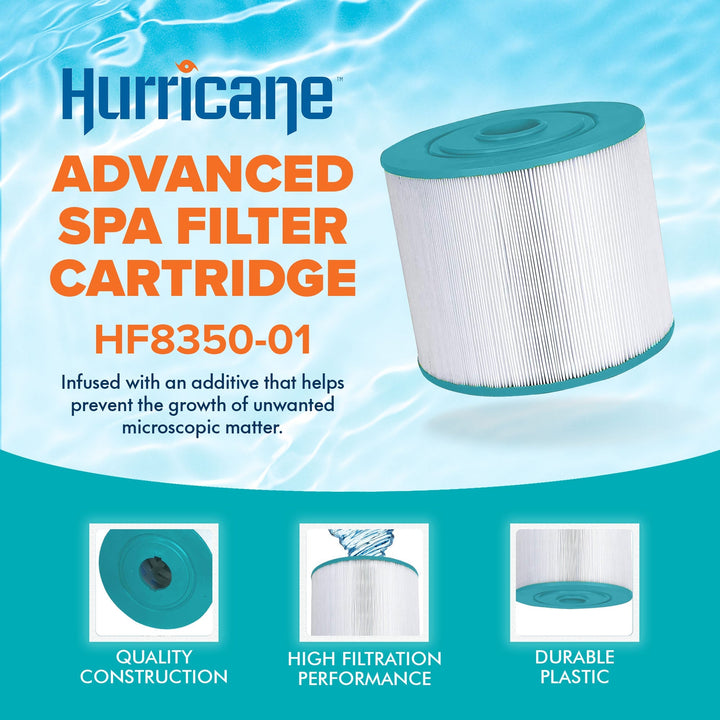 Hurricane™

ADVANCED SPA FILTER CARTRIDGE

HF8350-01

Infused with an additive that helps prevent the growth of unwanted microscopic matter.

QUALITY CONSTRUCTION

HIGH FILTRATION PERFORMANCE

DURABLE PLASTIC