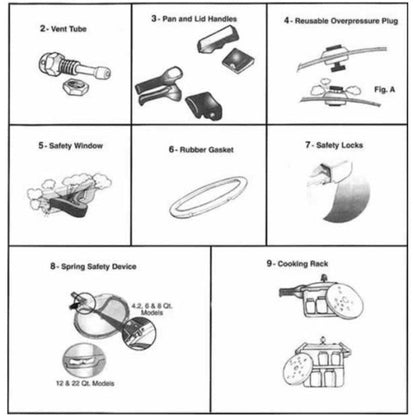 2- Vent Tube

3- Pan and Lid Handles

4- Reusable Overpressure Plug

Fig. A

5- Safety Window

6- Rubber Gasket

7- Safety Locks

8- Spring Safety Device

4.2, 6 & 8 Qt. Models

12 & 22 Qt. Models

9- Cooking Rack