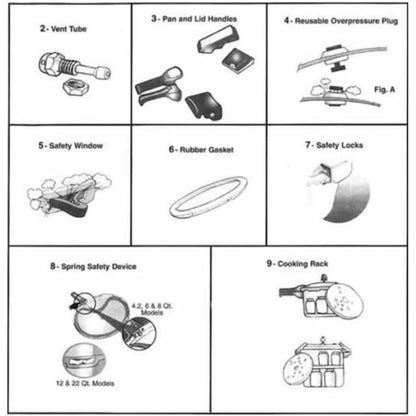 2- Vent Tube

3- Pan and Lid Handles

4- Reusable Overpressure Plug

Fig. A

5- Safety Window

6- Rubber Gasket

7- Safety Locks

8- Spring Safety Device

4.2, 6 & 8 Qt. Models

12 & 22 Qt. Models

9- Cooking Rack