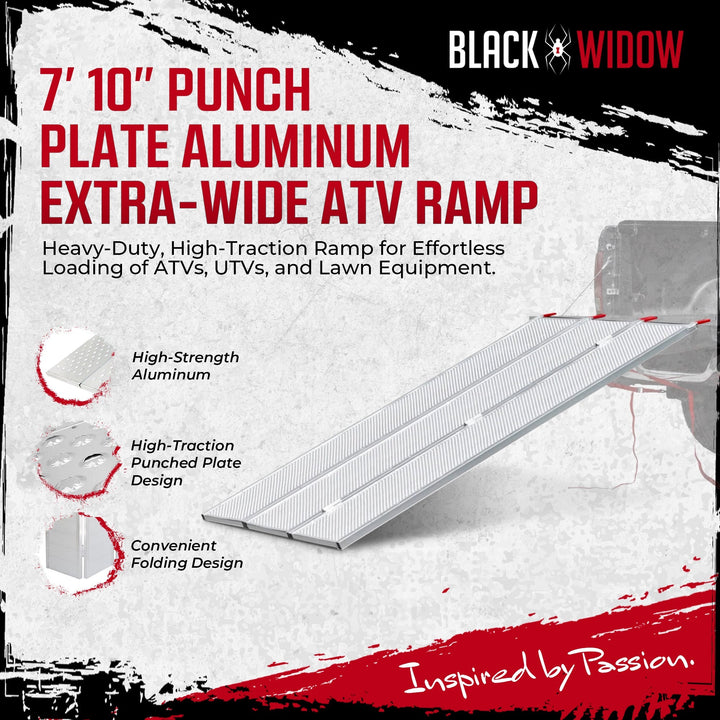 BLACK WIDOW

7' 10" PUNCH PLATE ALUMINUM EXTRA-WIDE ATV RAMP

Heavy-Duty, High-Traction Ramp for Effortless Loading of ATVs, UTVs, and Lawn Equipment.

High-Strength Aluminum

High-Traction Punched Plate Design

Convenient Folding Design

Inspired by Passion.