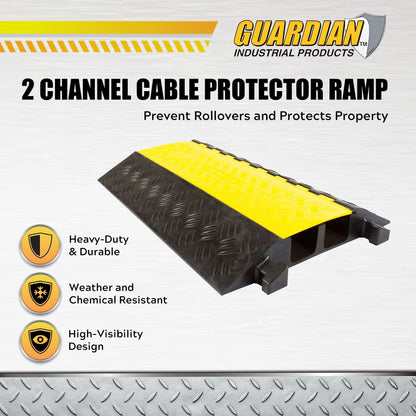 GUARDIAN™
INDUSTRIAL PRODUCTS

2 CHANNEL CABLE PROTECTOR RAMP

Prevent Rollovers and Protects Property

Heavy-Duty & Durable

Weather and Chemical Resistant

High-Visibility Design