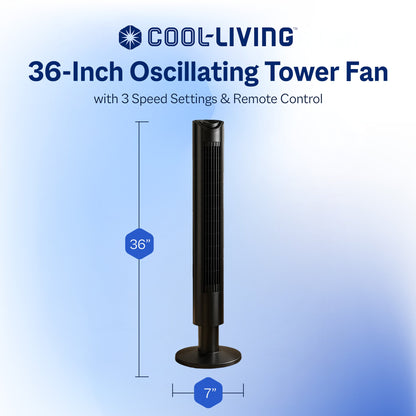 COOL-LIVING™
36-Inch Oscillating Tower Fan
with 3 Speed Settings & Remote Control

36”

7”