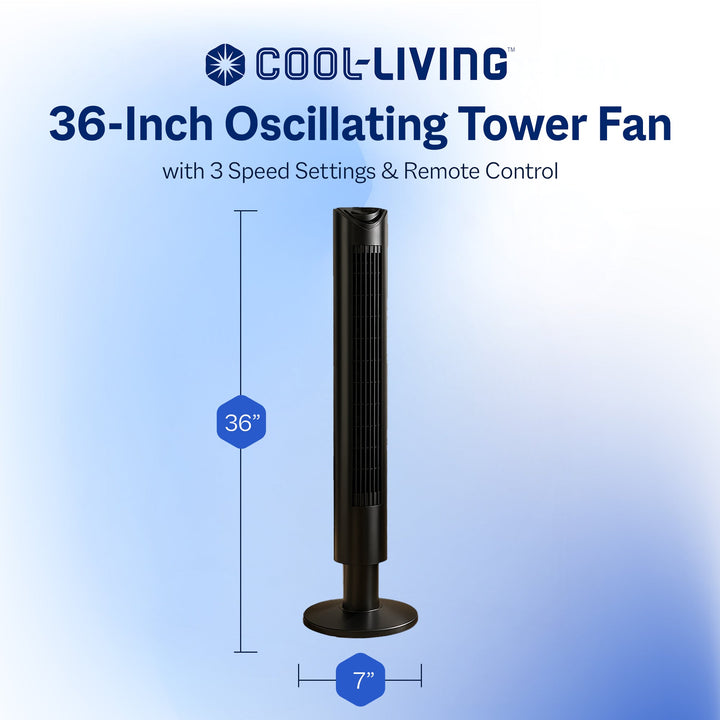 COOL-LIVING™

36-Inch Oscillating Tower Fan

with 3 Speed Settings & Remote Control

36”

7”