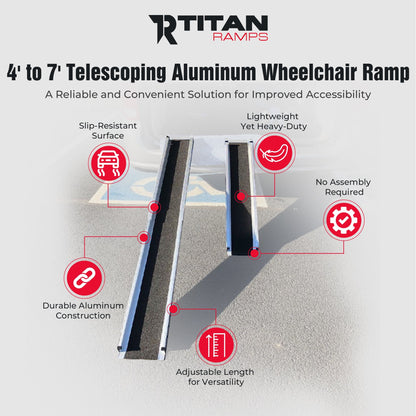 TITAN RAMPS

4' to 7' Telescoping Aluminum Wheelchair Ramp

A Reliable and Convenient Solution for Improved Accessibility

Slip-Resistant Surface

Lightweight Yet Heavy-Duty

No Assembly Required

Durable Aluminum Construction

Adjustable Length for Versatility