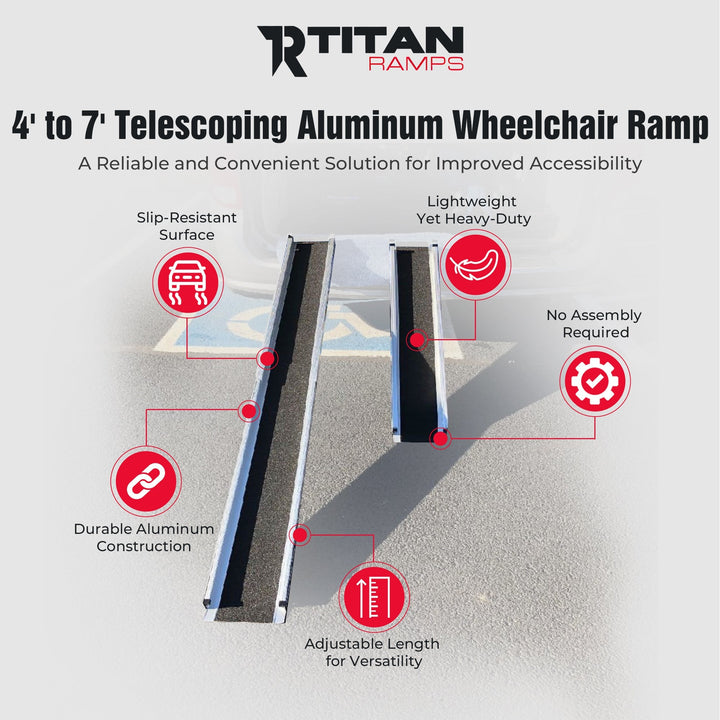 TITAN RAMPS

4' to 7' Telescoping Aluminum Wheelchair Ramp

A Reliable and Convenient Solution for Improved Accessibility

Slip-Resistant Surface

Lightweight Yet Heavy-Duty

No Assembly Required

Durable Aluminum Construction

Adjustable Length for Versatility