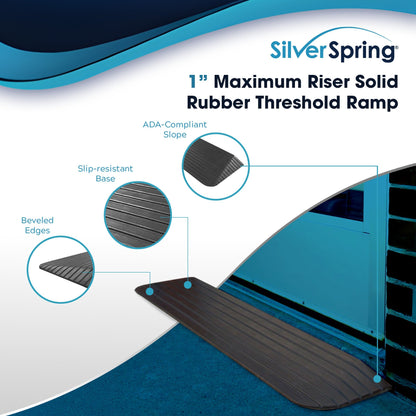 SilverSpring®

1” Maximum Riser Solid Rubber Threshold Ramp

ADA-Compliant Slope

Slip-resistant Base

Beveled Edges