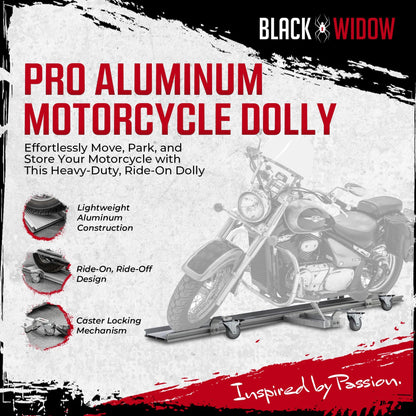 BLACK WIDOW

PRO ALUMINUM MOTORCYCLE DOLLY

Effortlessly Move, Park, and Store Your Motorcycle with This Heavy-Duty, Ride-On Dolly

Lightweight Aluminum Construction

Ride-On, Ride-Off Design

Caster Locking Mechanism

Inspired by Passion.