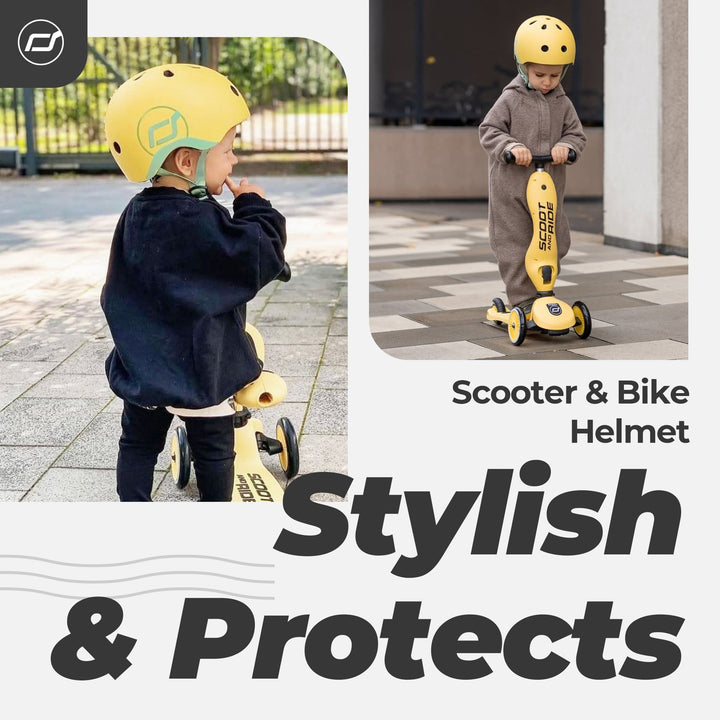 SCOOT AND RIDE

SCOOT AND RIDE

Scooter & Bike Helmet

Stylish & Protects