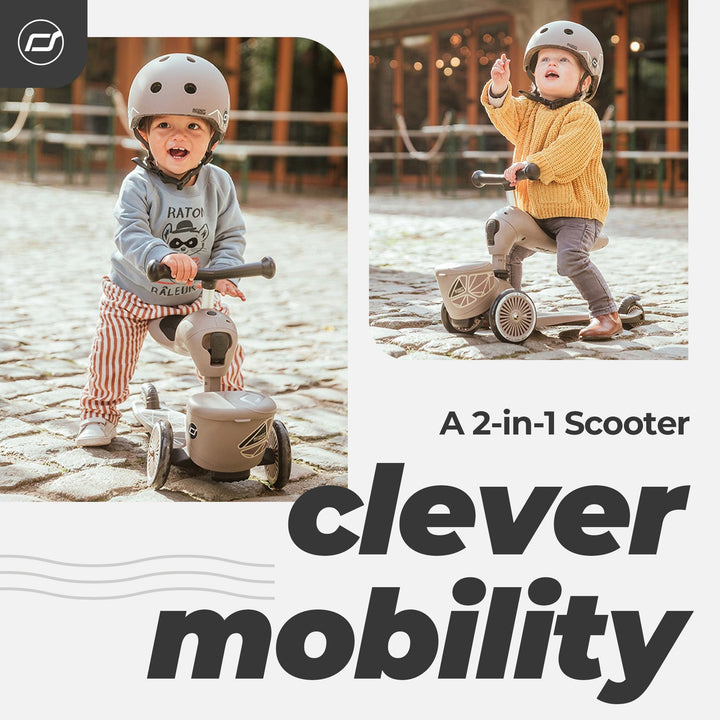 RATON
RÂLEUR

A 2-in-1 Scooter

clever
mobility