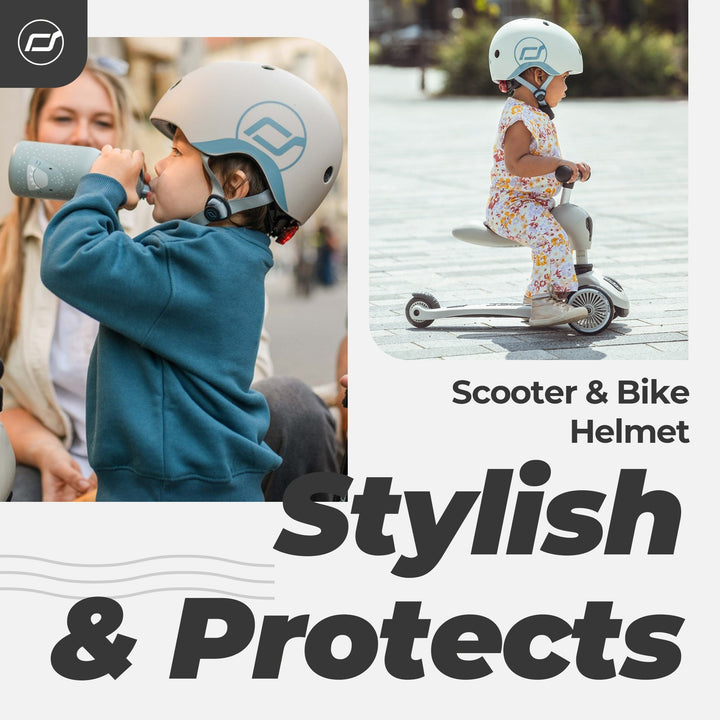 Scooter & Bike Helmet

Stylish & Protects