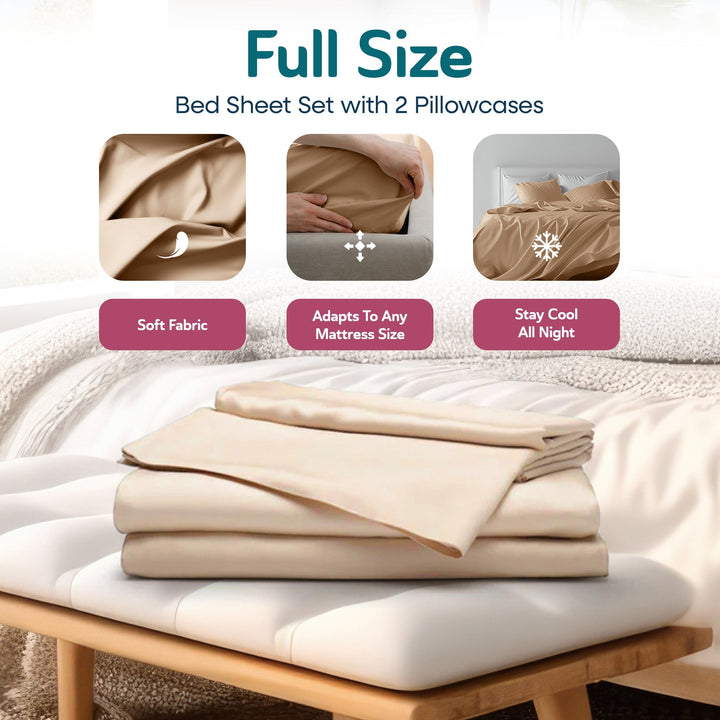 Full Size
Bed Sheet Set with 2 Pillowcases

Soft Fabric

Adapts To Any Mattress Size

Stay Cool All Night