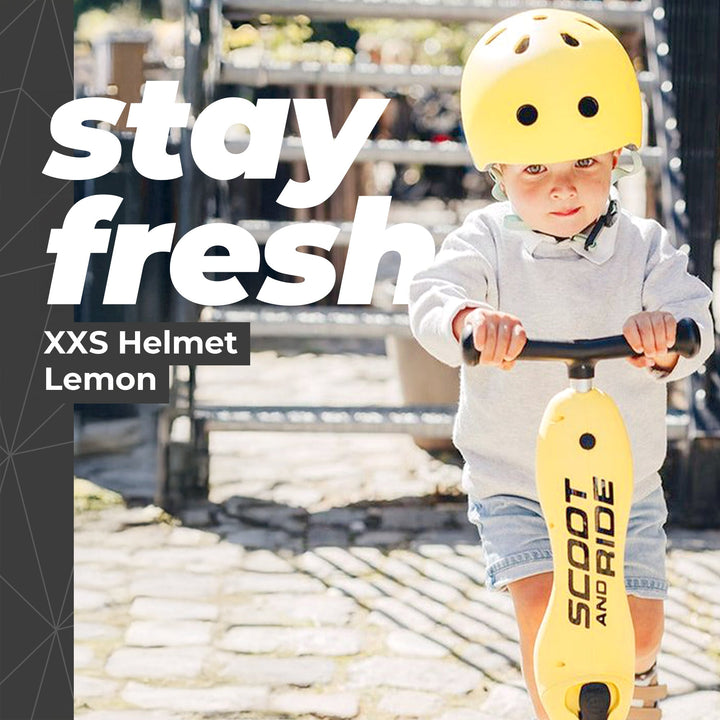 stay fresh

XXS Helmet Lemon

SCOOT AND RIDE