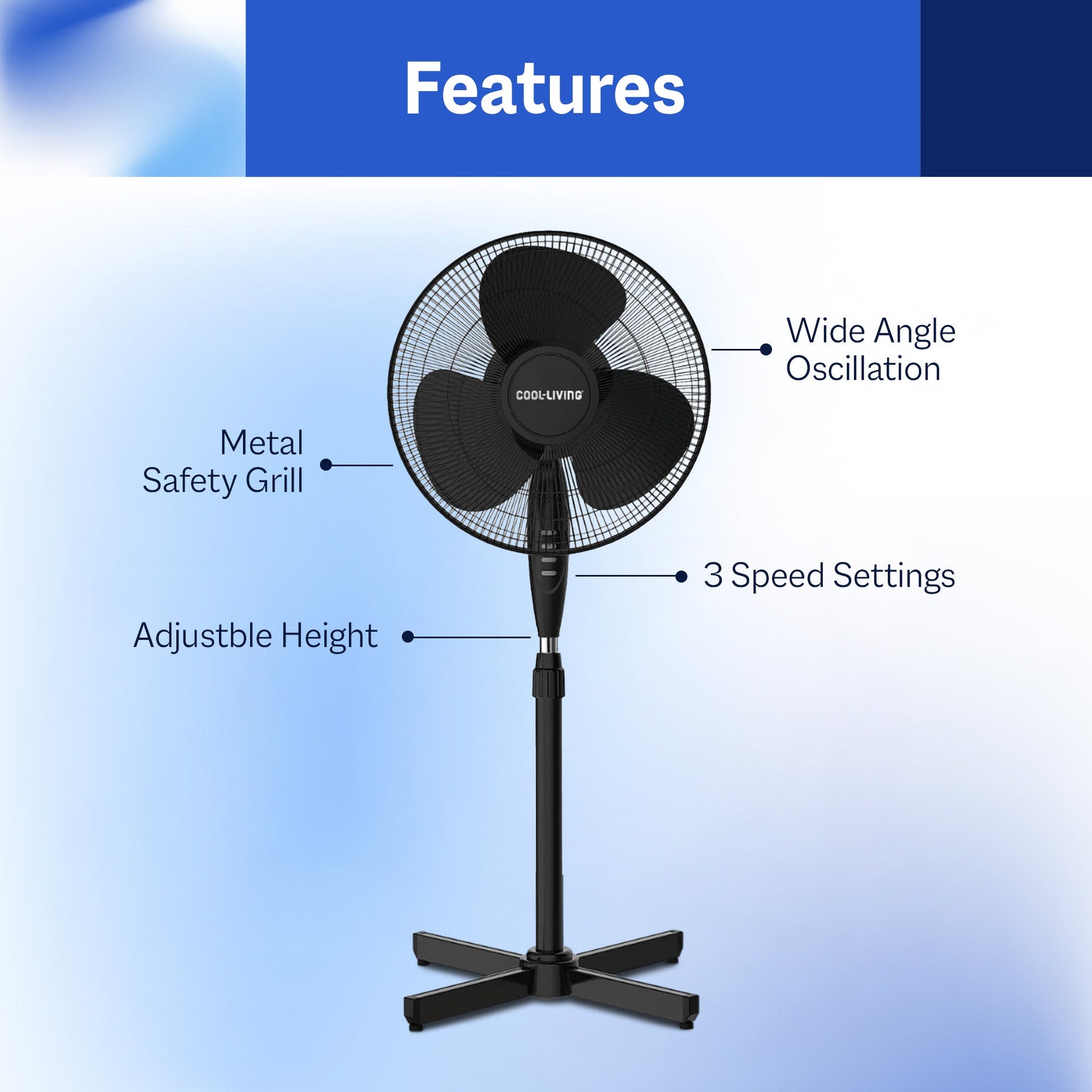 Features

Wide Angle Oscillation

COOL-LIVING

Metal Safety Grill

3 Speed Settings

Adjustble Height