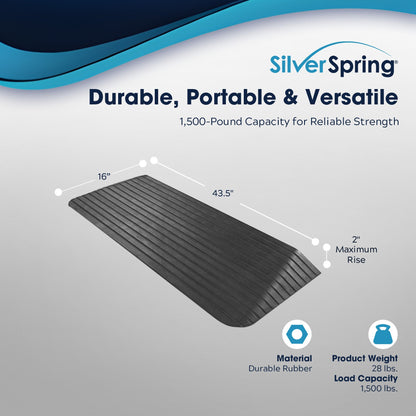 SilverSpring®

Durable, Portable & Versatile

1,500-Pound Capacity for Reliable Strength

16"

43.5"

2" Maximum Rise

Material
Durable Rubber

Product Weight
28 lbs.
Load Capacity
1,500 lbs.