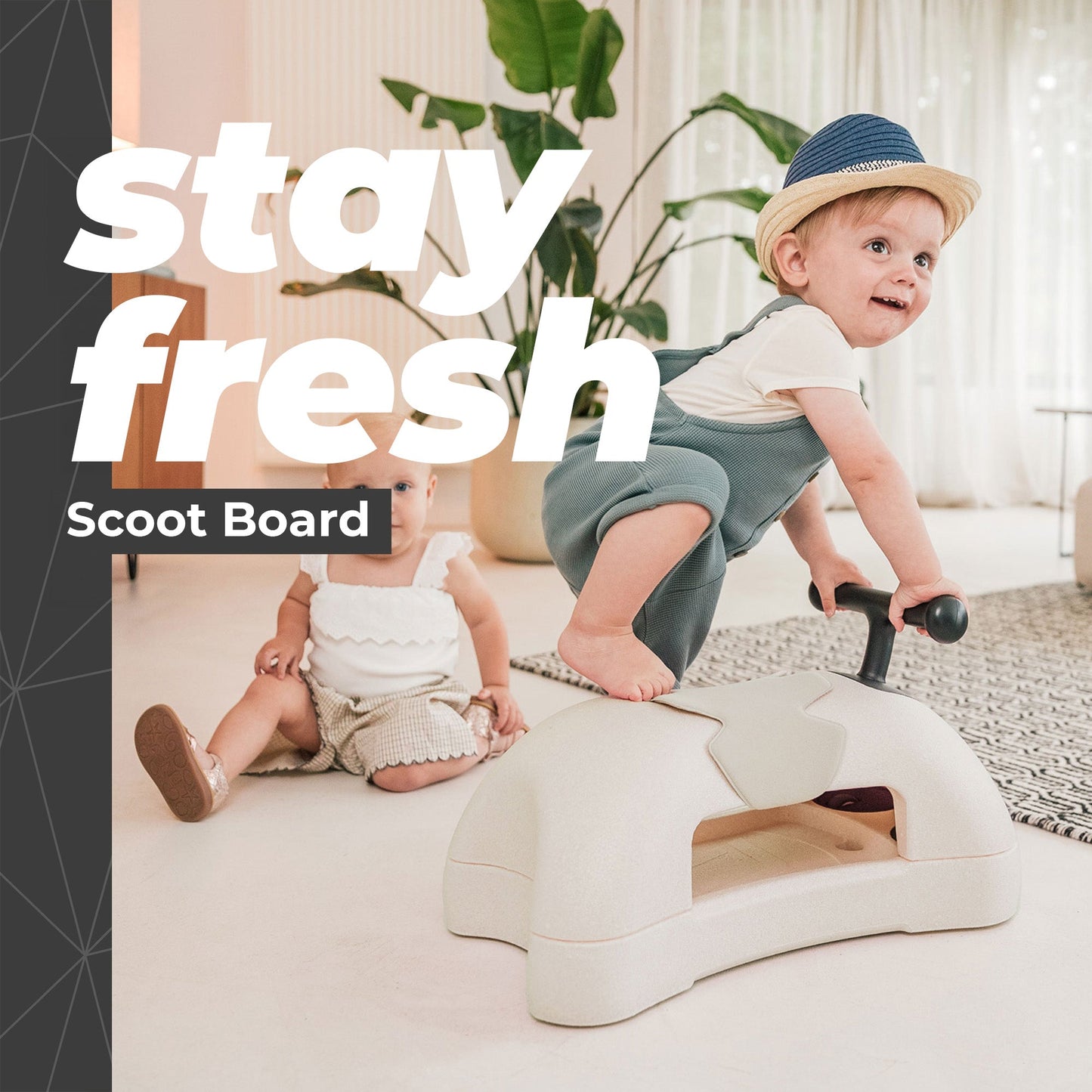 stay fresh

Scoot Board