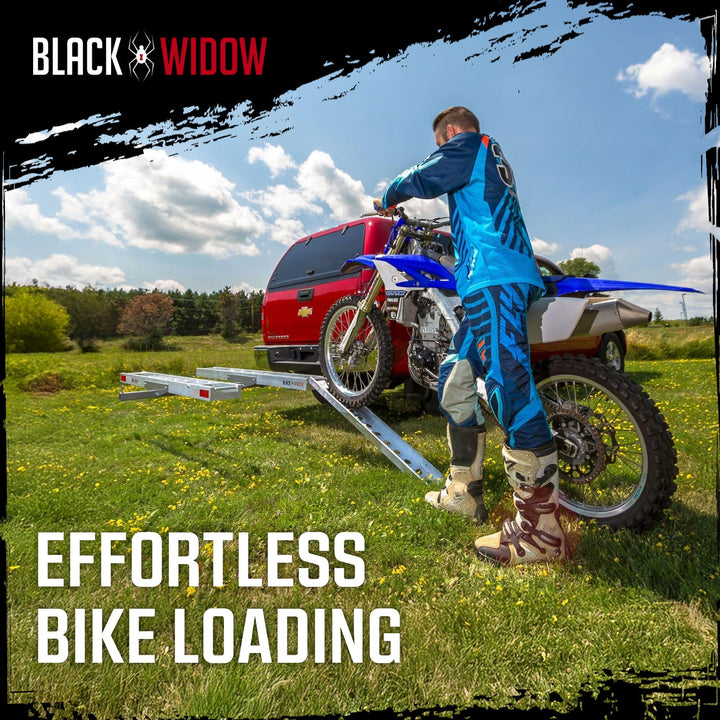 BLACK WIDOW

EFFORTLESS BIKE LOADING