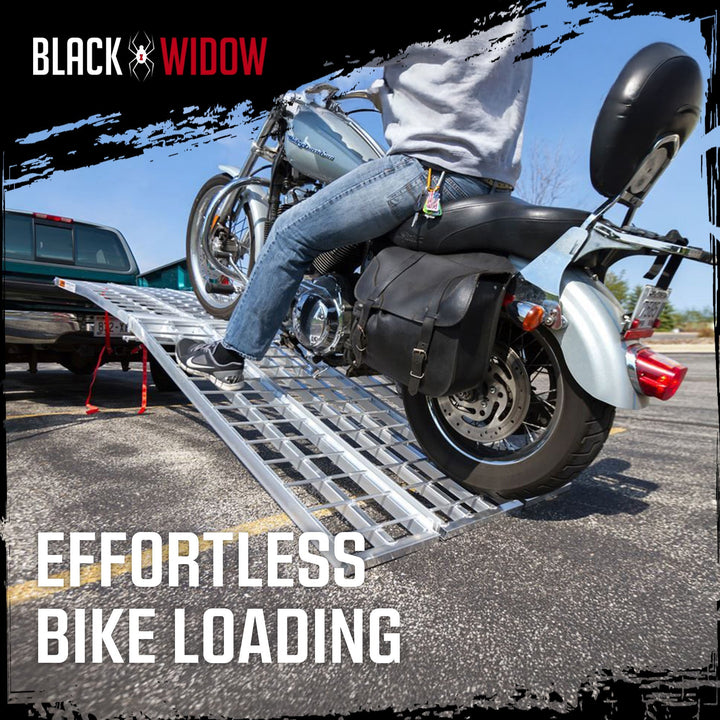 BLACK WIDOW

EFFORTLESS BIKE LOADING