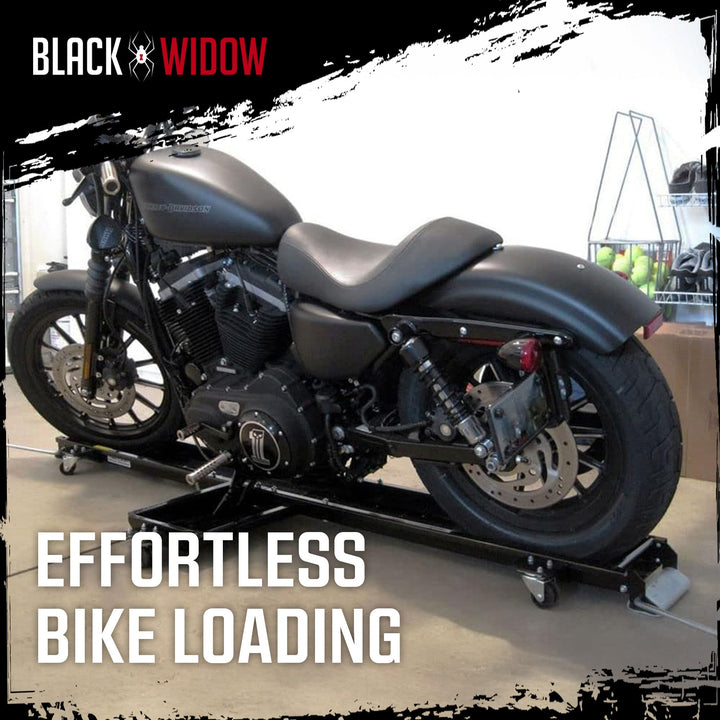 BLACK WIDOW

HARLEY-DAVIDSON

EFFORTLESS BIKE LOADING