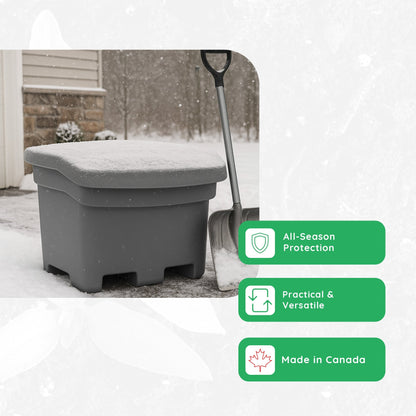 All-Season Protection

Practical & Versatile

Made in Canada