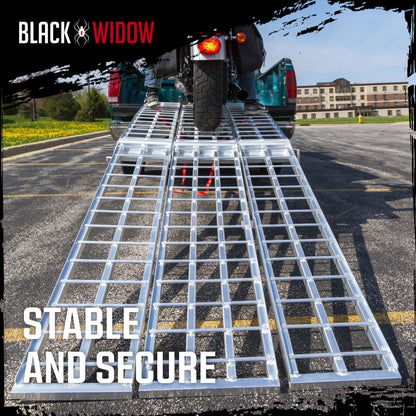 BLACK WIDOW

STABLE AND SECURE