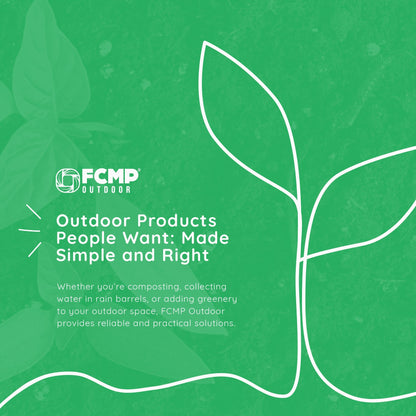 FCMP®
OUTDOOR

Outdoor Products People Want: Made Simple and Right

Whether you're composting, collecting water in rain barrels, or adding greenery to your outdoor space, FCMP Outdoor provides reliable and practical solutions.