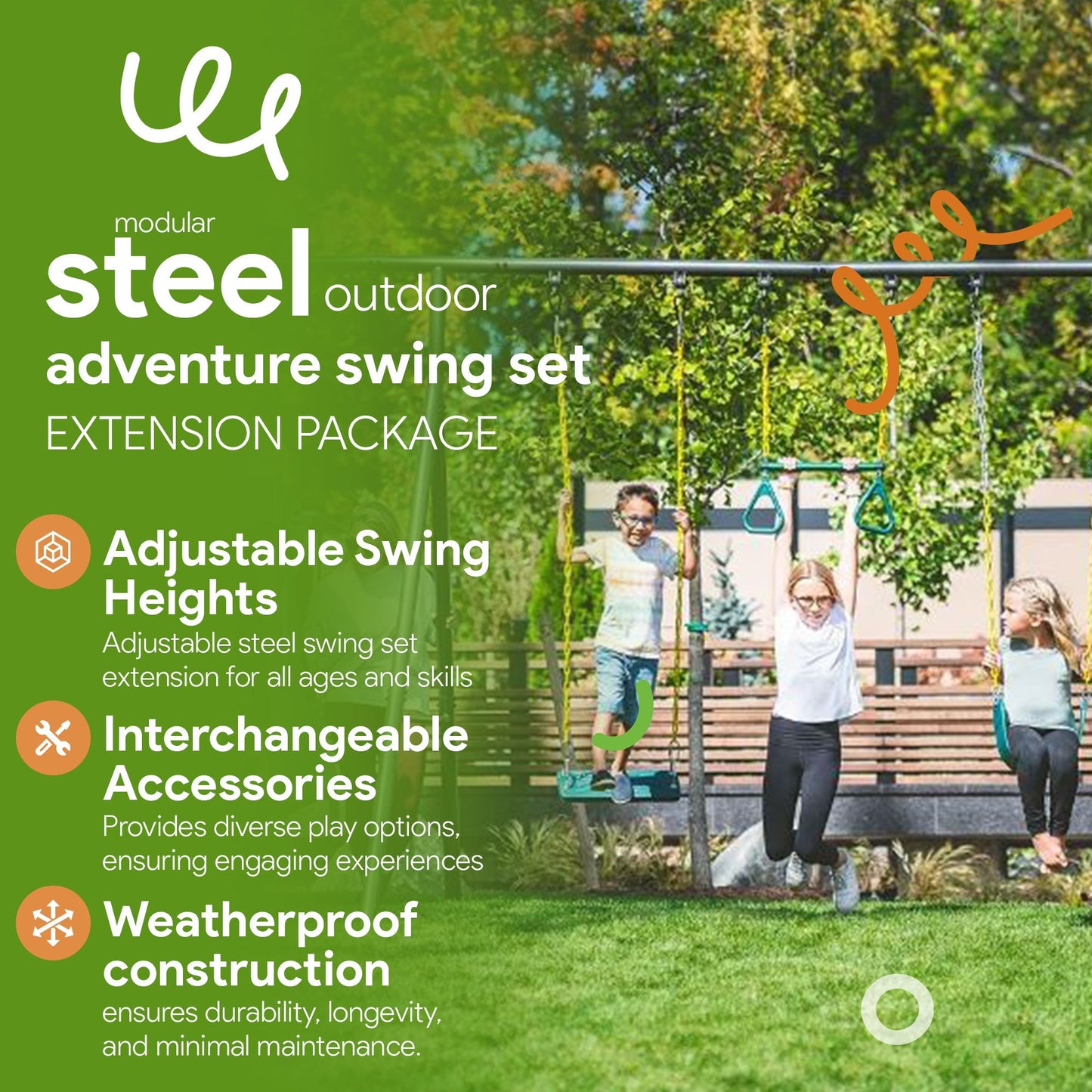 modular
steel outdoor
adventure swing set
EXTENSION PACKAGE

Adjustable Swing Heights
Adjustable steel swing set extension for all ages and skills

Interchangeable Accessories
Provides diverse play options, ensuring engaging experiences

Weatherproof construction
ensures durability, longevity, and minimal maintenance.