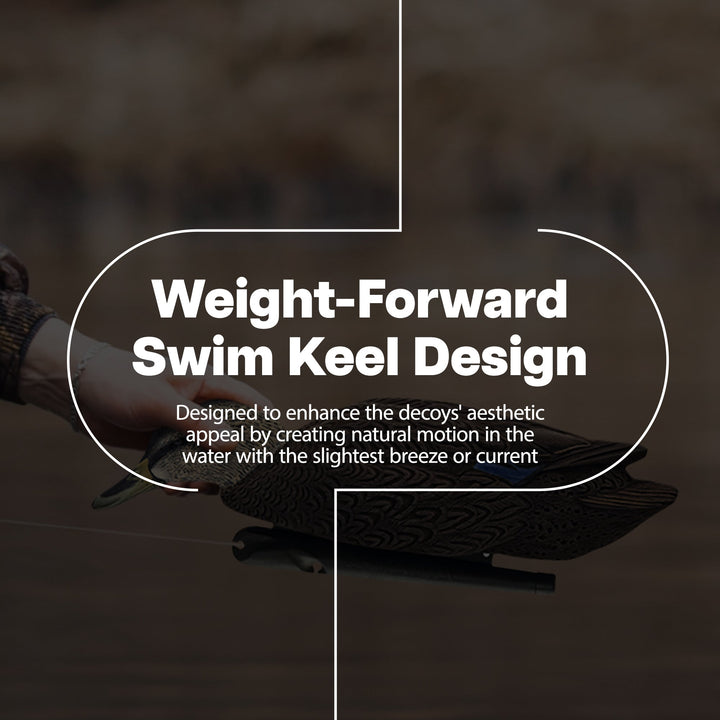 Weight-Forward Swim Keel Design

Designed to enhance the decoys' aesthetic appeal by creating natural motion in the water with the slightest breeze or current