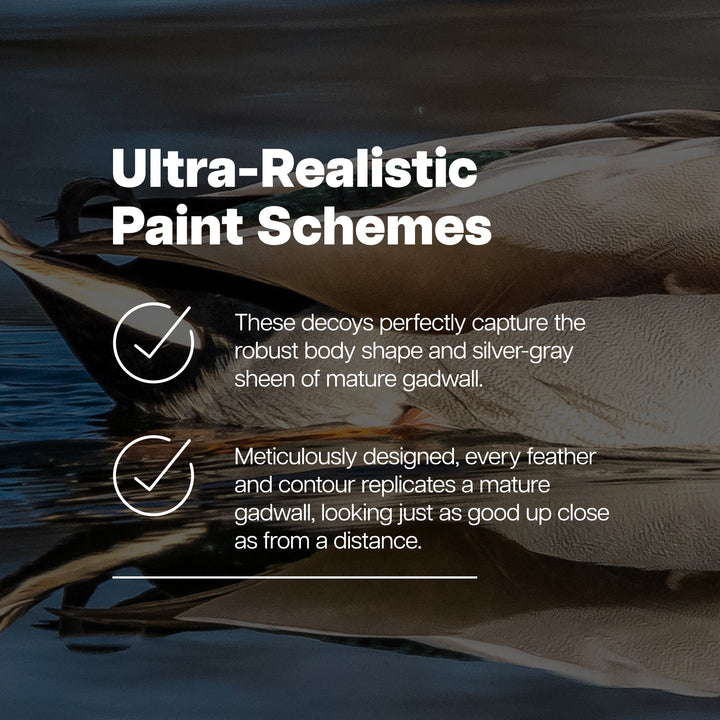 Ultra-Realistic Paint Schemes

These decoys perfectly capture the robust body shape and silver-gray sheen of mature gadwall.

Meticulously designed, every feather and contour replicates a mature gadwall, looking just as good up close as from a distance.