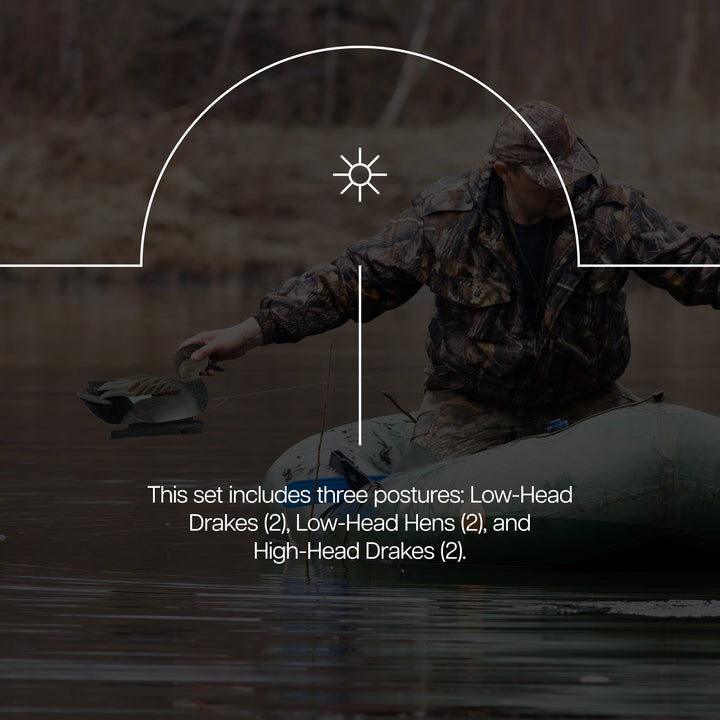 This set includes three postures: Low-Head Drakes (2), Low-Head Hens (2), and High-Head Drakes (2).