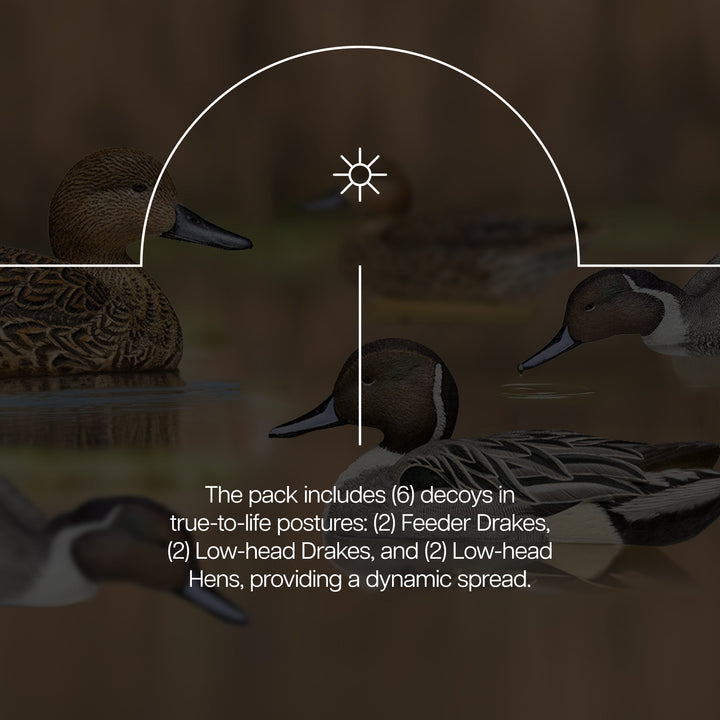 The pack includes (6) decoys in true-to-life postures: (2) Feeder Drakes, (2) Low-head Drakes, and (2) Low-head Hens, providing a dynamic spread.