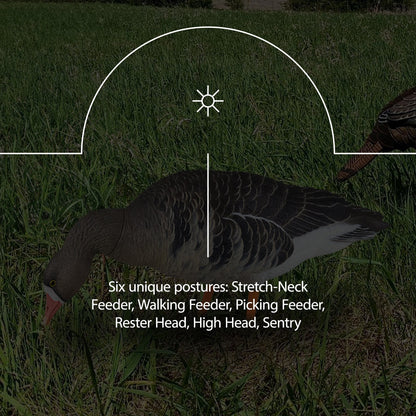 Six unique postures: Stretch-Neck Feeder, Walking Feeder, Picking Feeder, Rester Head, High Head, Sentry