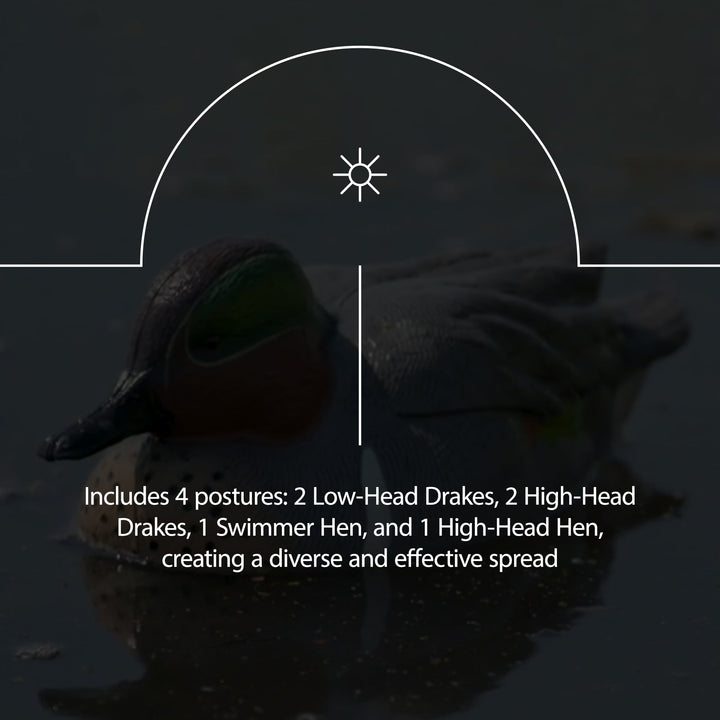 Includes 4 postures: 2 Low-Head Drakes, 2 High-Head Drakes, 1 Swimmer Hen, and 1 High-Head Hen, creating a diverse and effective spread