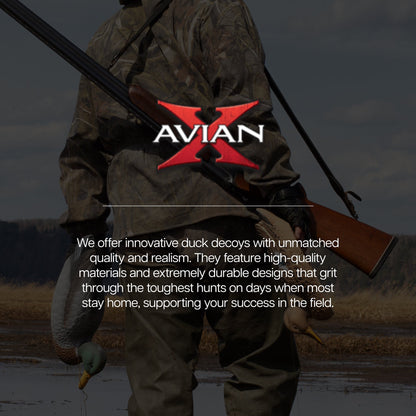 AVIAN X

We offer innovative duck decoys with unmatched quality and realism. They feature high-quality materials and extremely durable designs that grit through the toughest hunts on days when most stay home, supporting your success in the field.