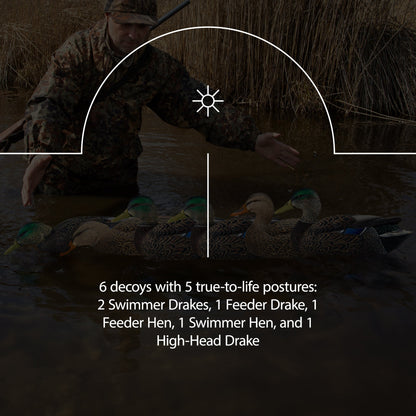 6 decoys with 5 true-to-life postures: 2 Swimmer Drakes, 1 Feeder Drake, 1 Feeder Hen, 1 Swimmer Hen, and 1 High-Head Drake