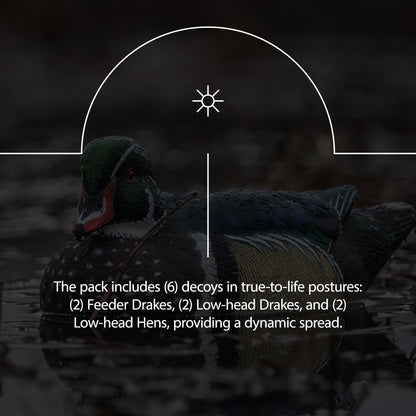 The pack includes (6) decoys in true-to-life postures: (2) Feeder Drakes, (2) Low-head Drakes, and (2) Low-head Hens, providing a dynamic spread.