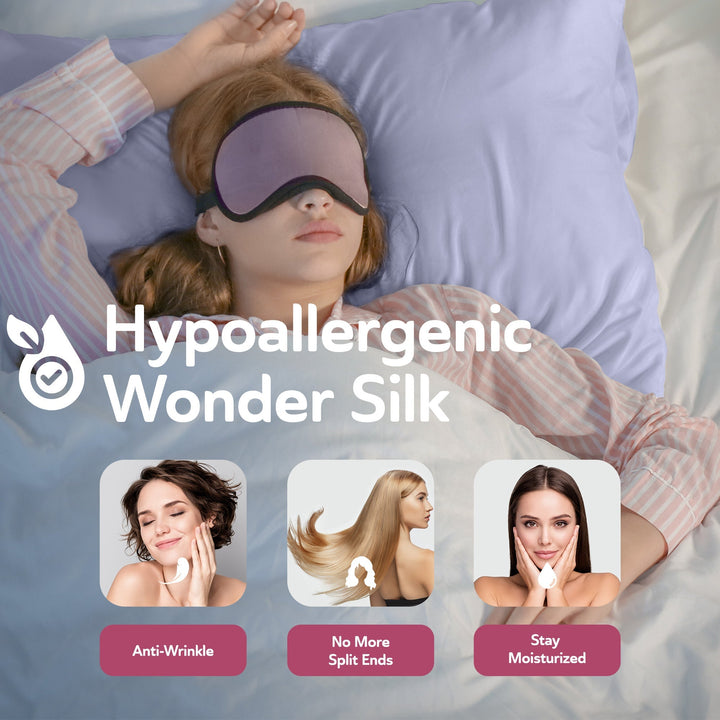 Hypoallergenic Wonder Silk

Anti-Wrinkle

No More Split Ends

Stay Moisturized