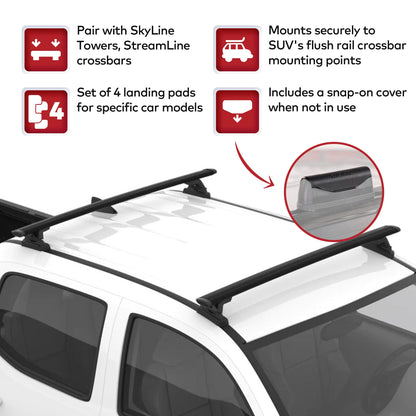 Pair with SkyLine Towers, StreamLine crossbars

Mounts securely to SUV's flush rail crossbar mounting points

4

Set of 4 landing pads for specific car models

Includes a snap-on cover when not in use