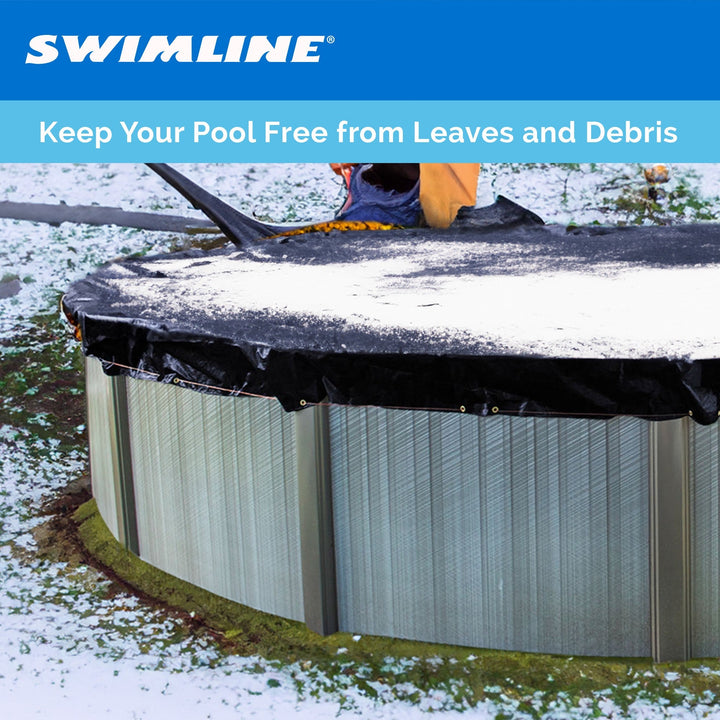 SWIMLINE®

Keep Your Pool Free from Leaves and Debris