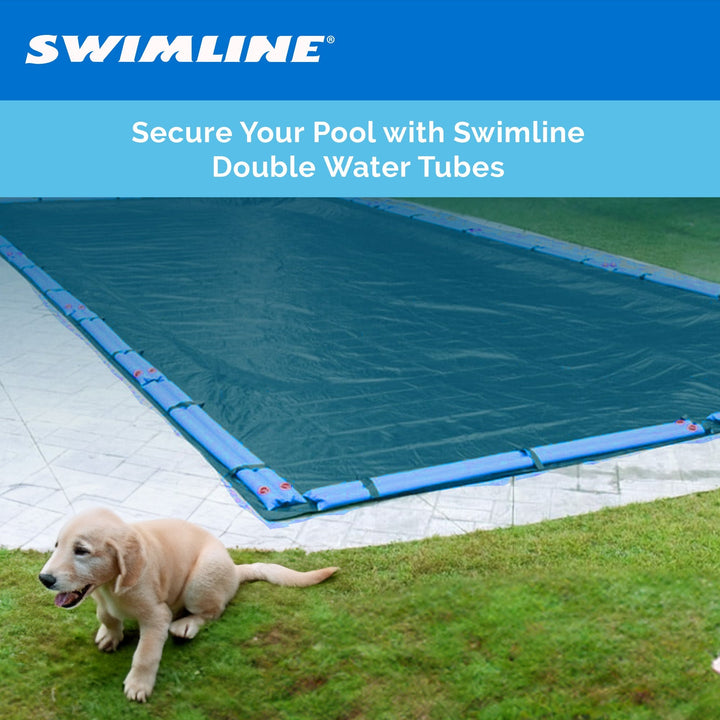 SWIMLINE®

Secure Your Pool with Swimline Double Water Tubes