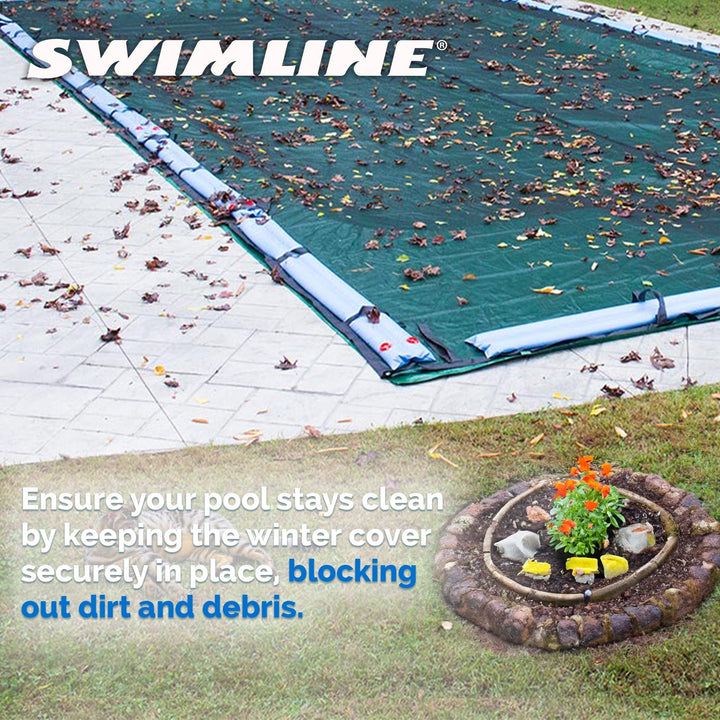 SWIMLINE®

Ensure your pool stays clean by keeping the winter cover securely in place, blocking out dirt and debris.