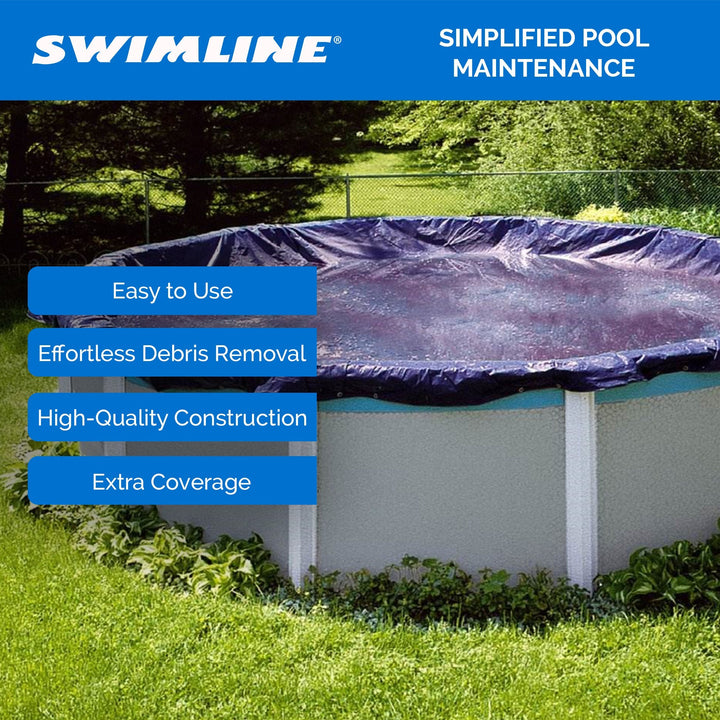 SWIMLINE®

SIMPLIFIED POOL MAINTENANCE

Easy to Use

Effortless Debris Removal

High-Quality Construction

Extra Coverage