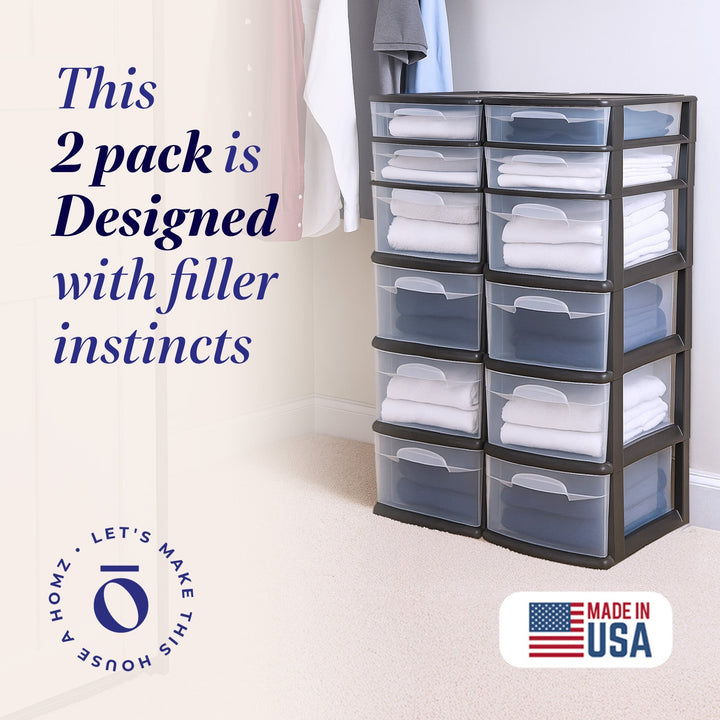 This 2 pack is Designed with filler instincts

LET'S MAKE THIS HOUSE A HOMZ

MADE IN USA