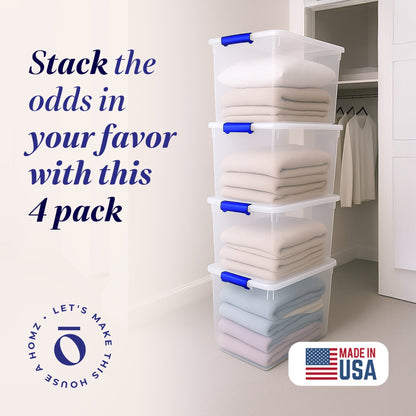 Stack the odds in your favor with this 4 pack

LET'S MAKE THIS HOUSE A HOMZ ·

MADE IN USA