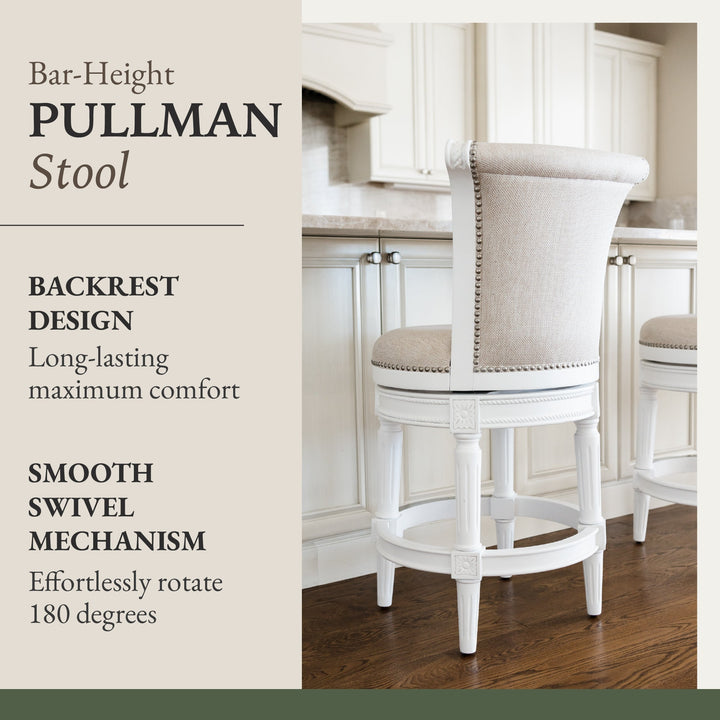 Bar-Height
PULLMAN
Stool

BACKREST DESIGN
Long-lasting maximum comfort

SMOOTH SWIVEL MECHANISM
Effortlessly rotate 180 degrees