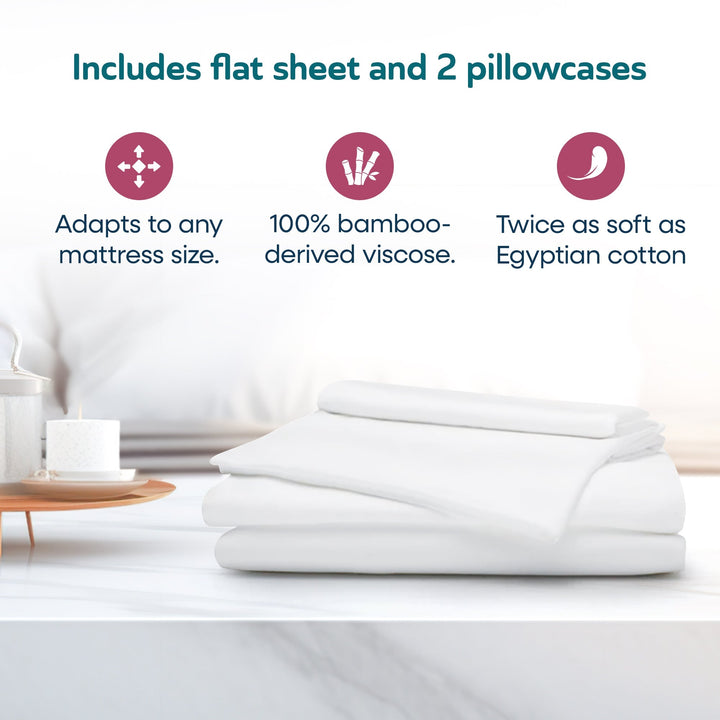 Includes flat sheet and 2 pillowcases

Adapts to any mattress size.

100% bamboo-derived viscose.

Twice as soft as Egyptian cotton