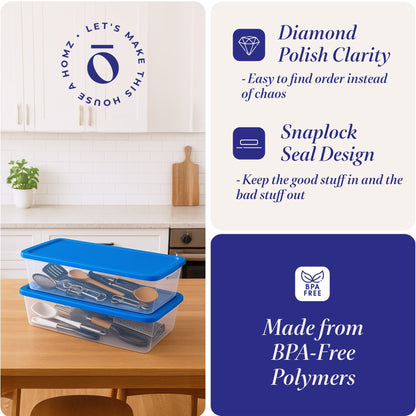 LET'S MAKE THIS HOUSE A HOMZ

Diamond Polish Clarity

- Easy to find order instead of chaos

Snaplock Seal Design

- Keep the good stuff in and the bad stuff out

BPA FREE

Made from BPA-Free Polymers