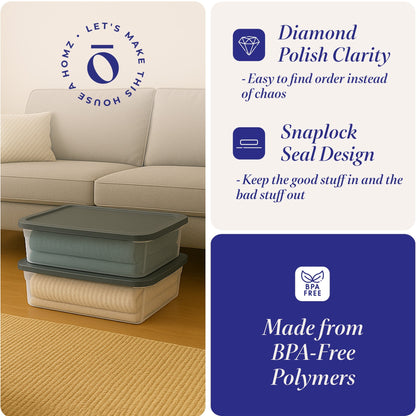 LET'S MAKE THIS HOUSE A HOMZ •

Diamond Polish Clarity

- Easy to find order instead of chaos

Snaplock Seal Design

- Keep the good stuff in and the bad stuff out

BPA FREE

Made from BPA-Free Polymers