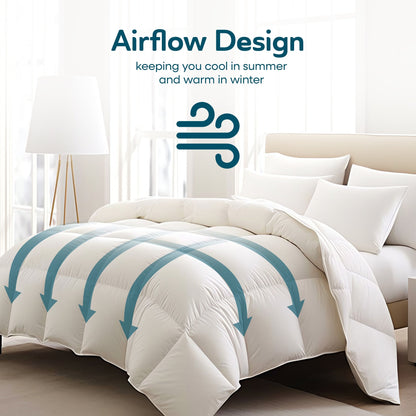 Airflow Design

keeping you cool in summer and warm in winter